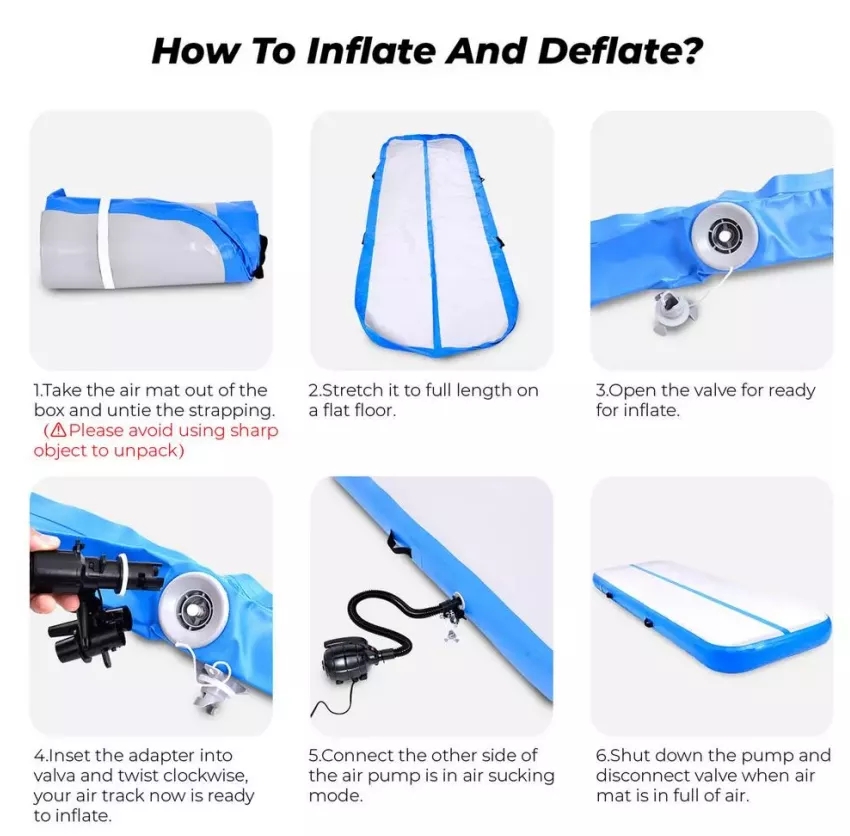 How To Inflate And Deflate?

1.Take the air mat out of the box and untie the strapping. (⚠Please avoid using sharp object to unpack)

2.Stretch it to full length on a flat floor.

3.Open the valve for ready for inflate.

4.Inset the adapter into valva and twist clockwise, your air track now is ready to inflate.

5.Connect the other side of the air pump is in air sucking mode.

6.Shut down the pump and disconnect valve when air mat is in full of air.