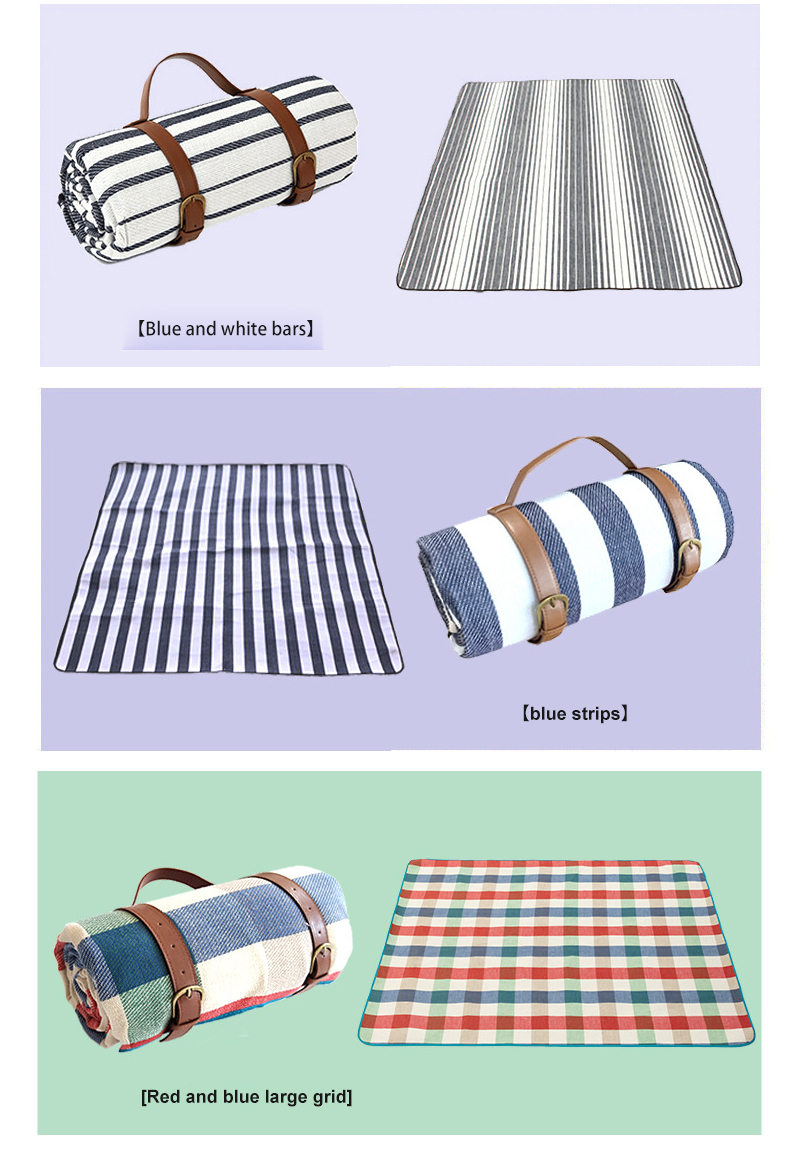 【Blue and white bars】

【blue strips】

[Red and blue large grid]