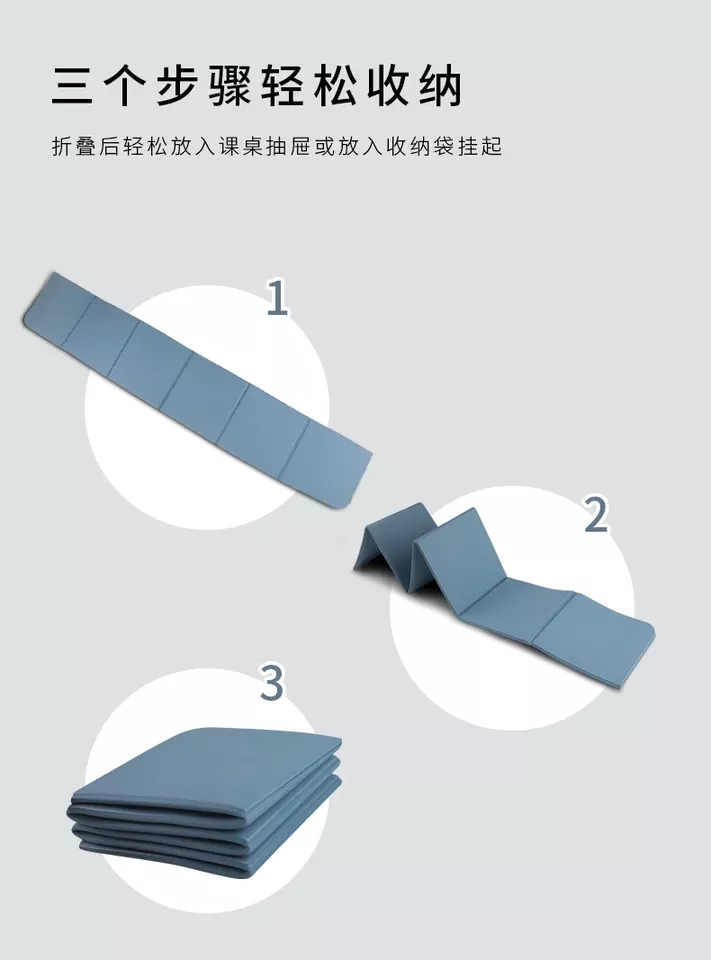 三个步骤轻松收纳

折叠后轻松放入课桌抽屉或放入收纳袋挂起

1

2

3